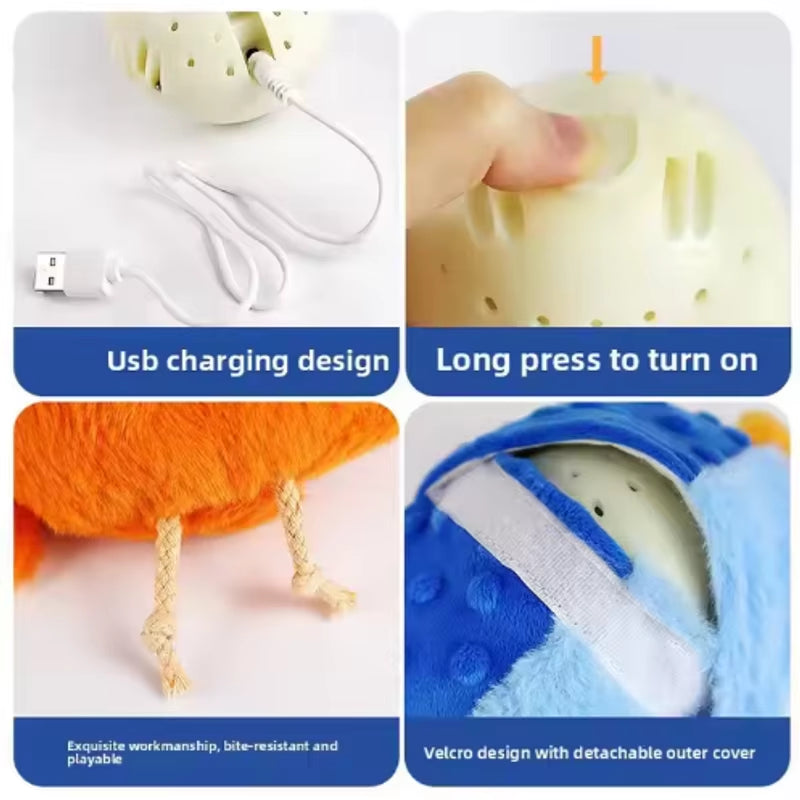 Usb charging design

Long press to turn on

Exquisite workmanship, bite-resistant and playable

Velcro design with detachable outer cover