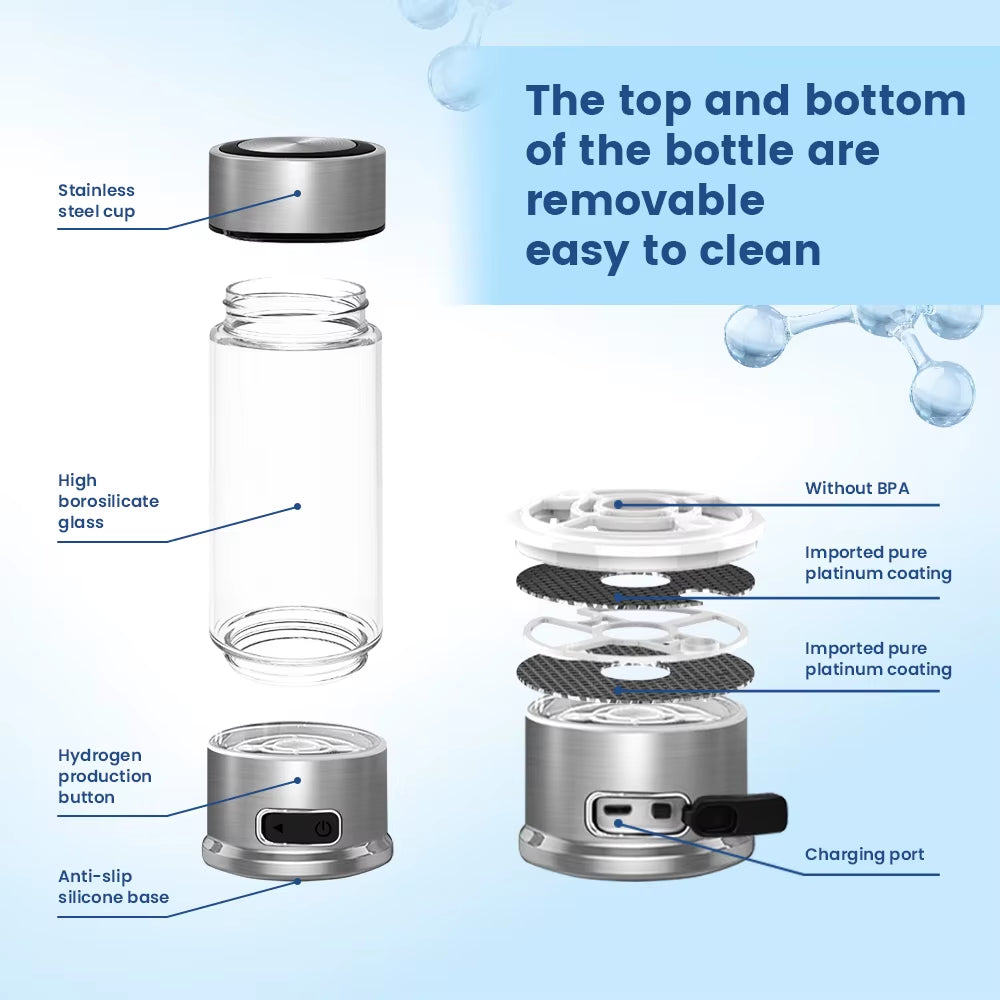 The top and bottom of the bottle are removable easy to clean

Stainless steel cup

High borosilicate glass

Hydrogen production button

Anti-slip silicone base

Without BPA

Imported pure platinum coating

Imported pure platinum coating

Charging port